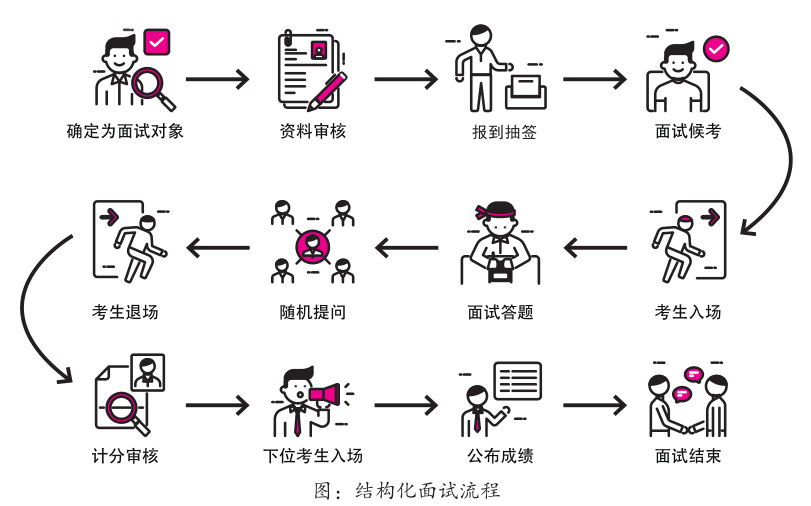 确定为面试对象

资料审核

报到抽签

面试候考

考生入场

面试答题

随机提问

考生退场

计分审核

下位考生入场

公布成绩

面试结束

图：结构化面试流程